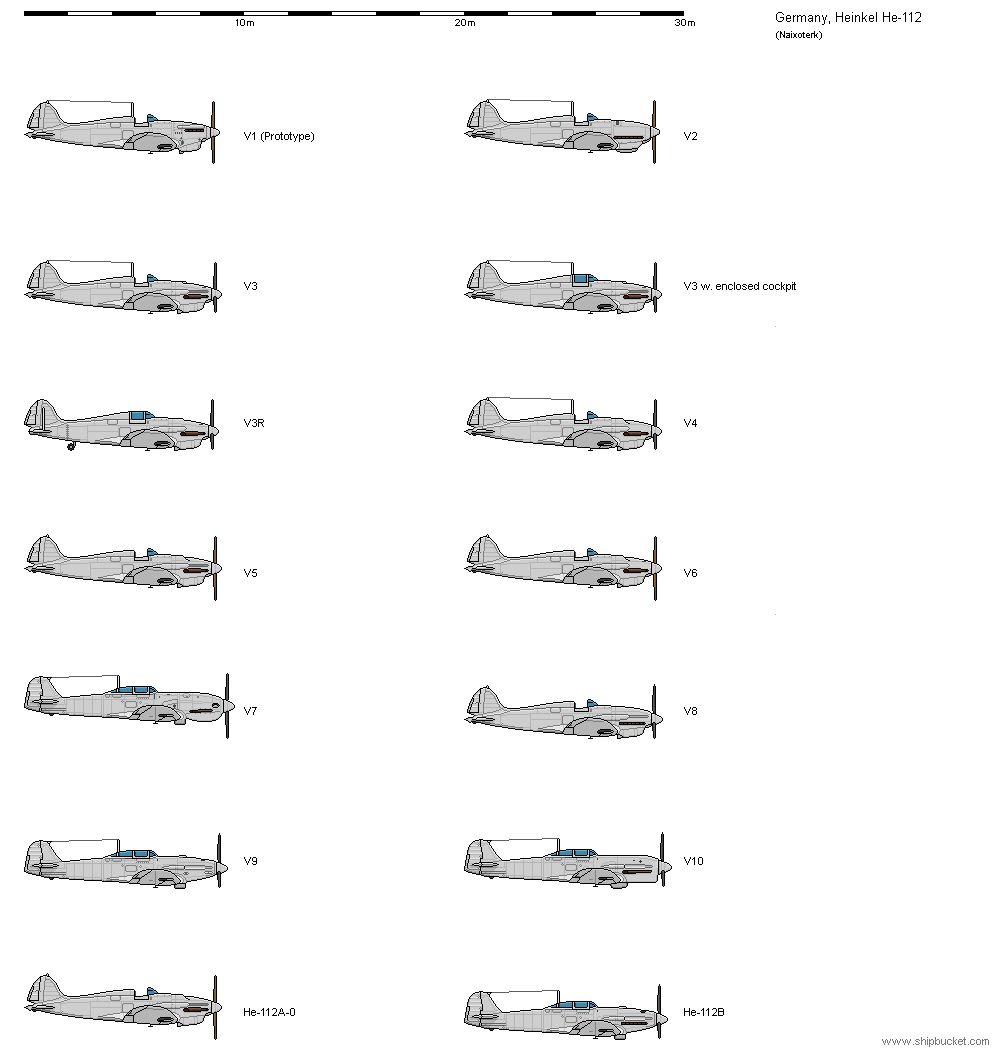 10m 20m 30m

Germany, Heinkel He-112
(Naixoterk)

V1 (Prototype)

V2

V3

V3 w. enclosed cockpit

V3R

V4

V5

V6

V7

V8

V9

V10

He-112A-0

He-112B

www.shipbucket.com